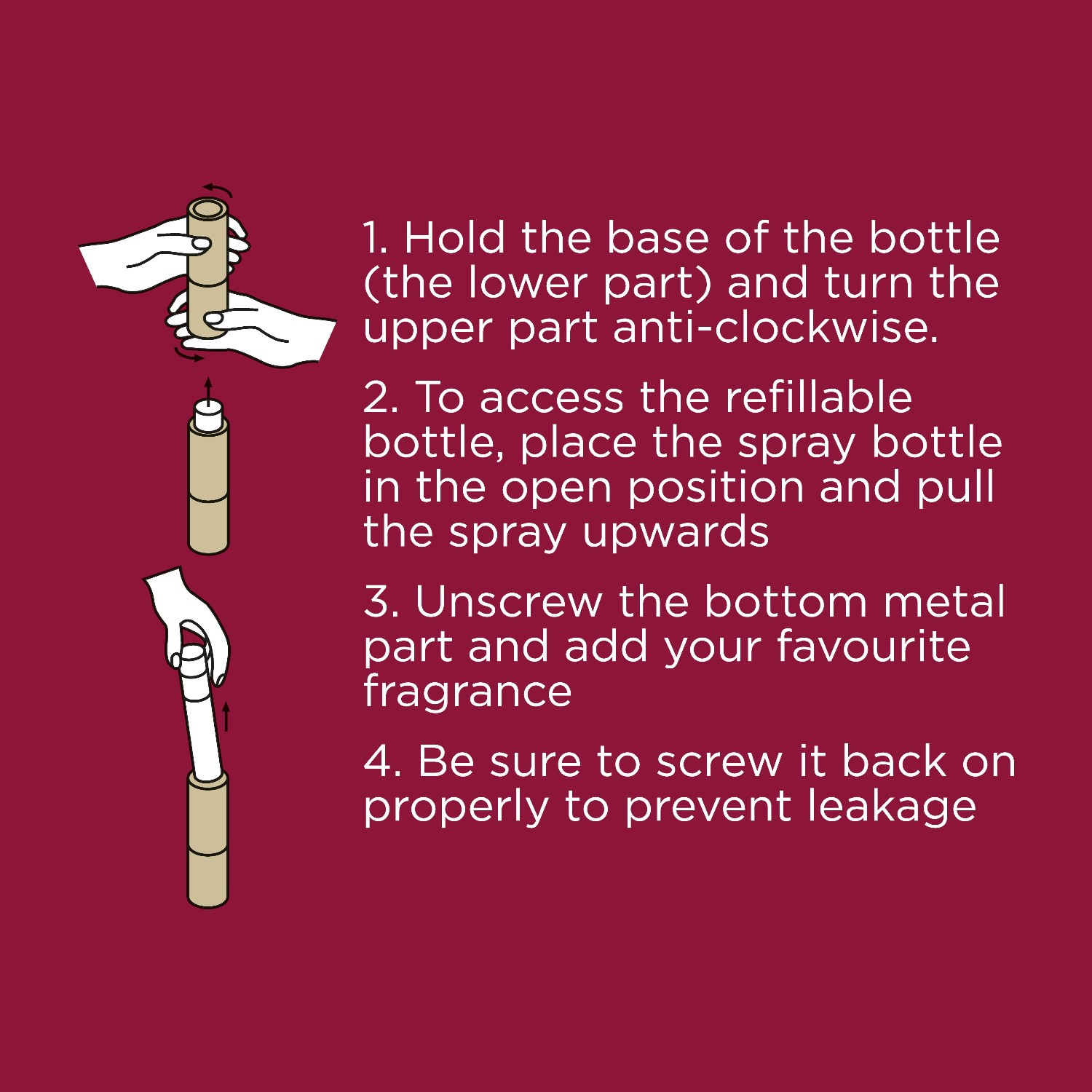 1. Hold the base of the bottle (the lower part) and turn the upper part anti-clockwise.

2. To access the refillable bottle, place the spray bottle in the open position and pull the spray upwards

3. Unscrew the bottom metal part and add your favourite fragrance

4. Be sure to screw it back on properly to prevent leakage