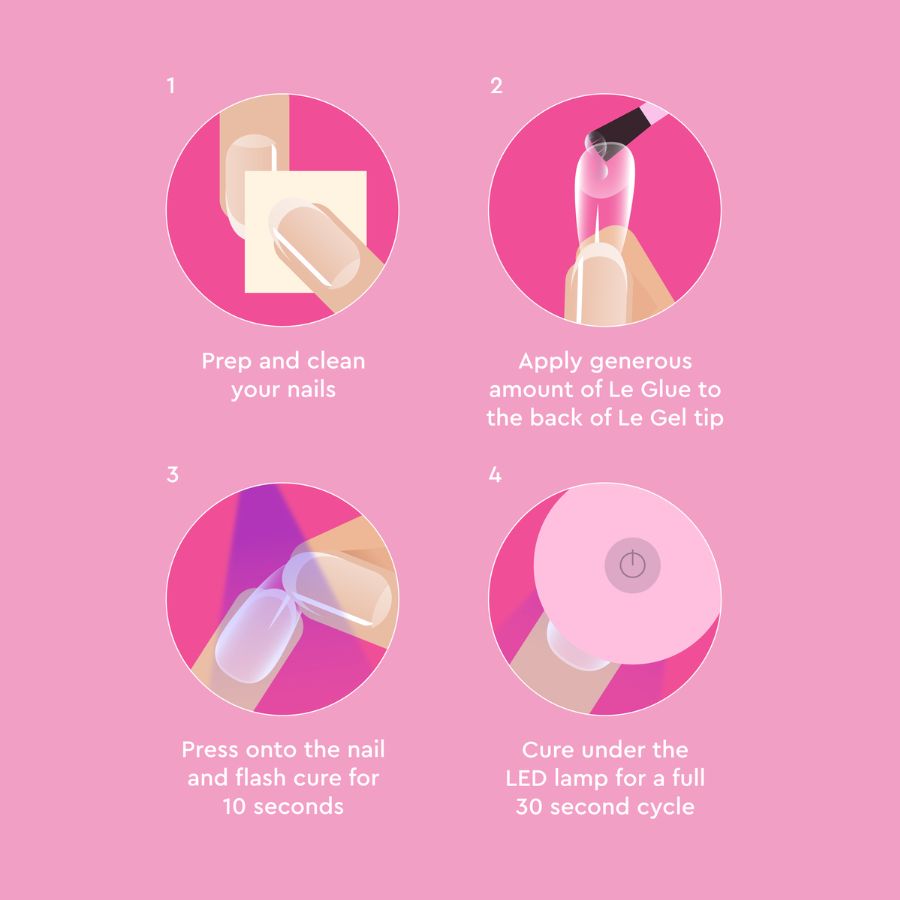 1

Prep and clean your nails

2

Apply generous amount of Le Glue to the back of Le Gel tip

3

Press onto the nail and flash cure for 10 seconds

4

Cure under the LED lamp for a full 30 second cycle