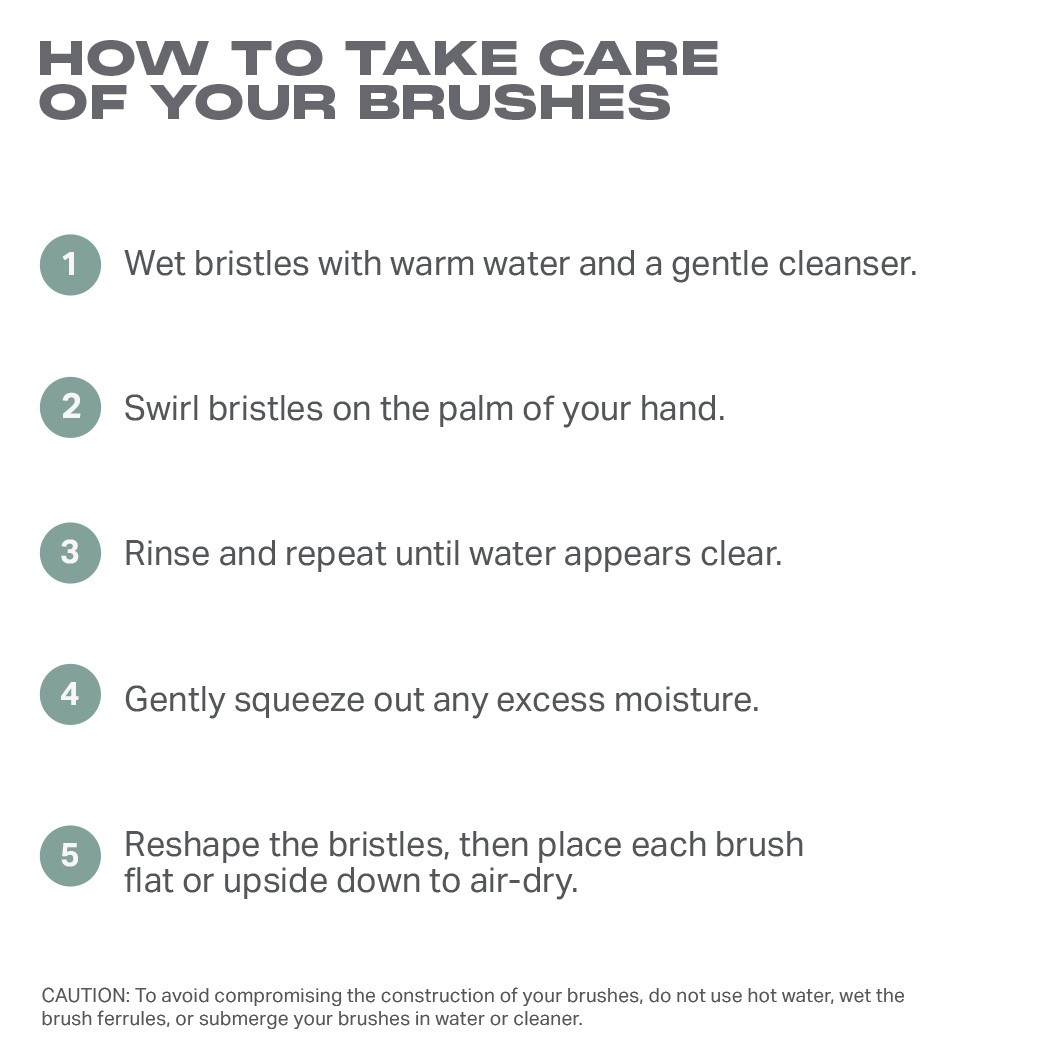 HOW TO TAKE CARE OF YOUR BRUSHES

1 Wet bristles with warm water and a gentle cleanser.

2 Swirl bristles on the palm of your hand.

3 Rinse and repeat until water appears clear.

4 Gently squeeze out any excess moisture.

5 Reshape the bristles, then place each brush flat or upside down to air-dry.

CAUTION: To avoid compromising the construction of your brushes, do not use hot water, wet the brush ferrules, or submerge your brushes in water or cleaner.