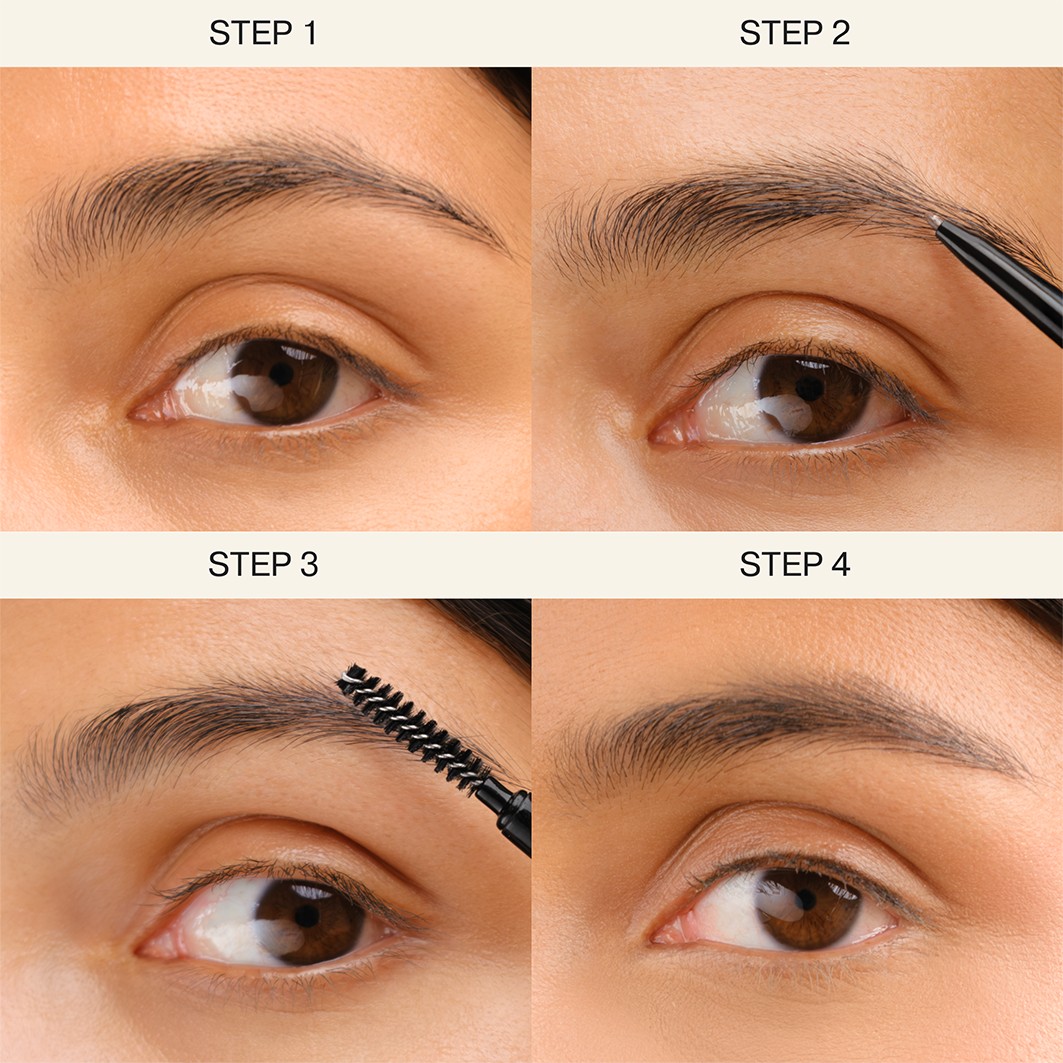 STEP 1

STEP 2

STEP 3

STEP 4