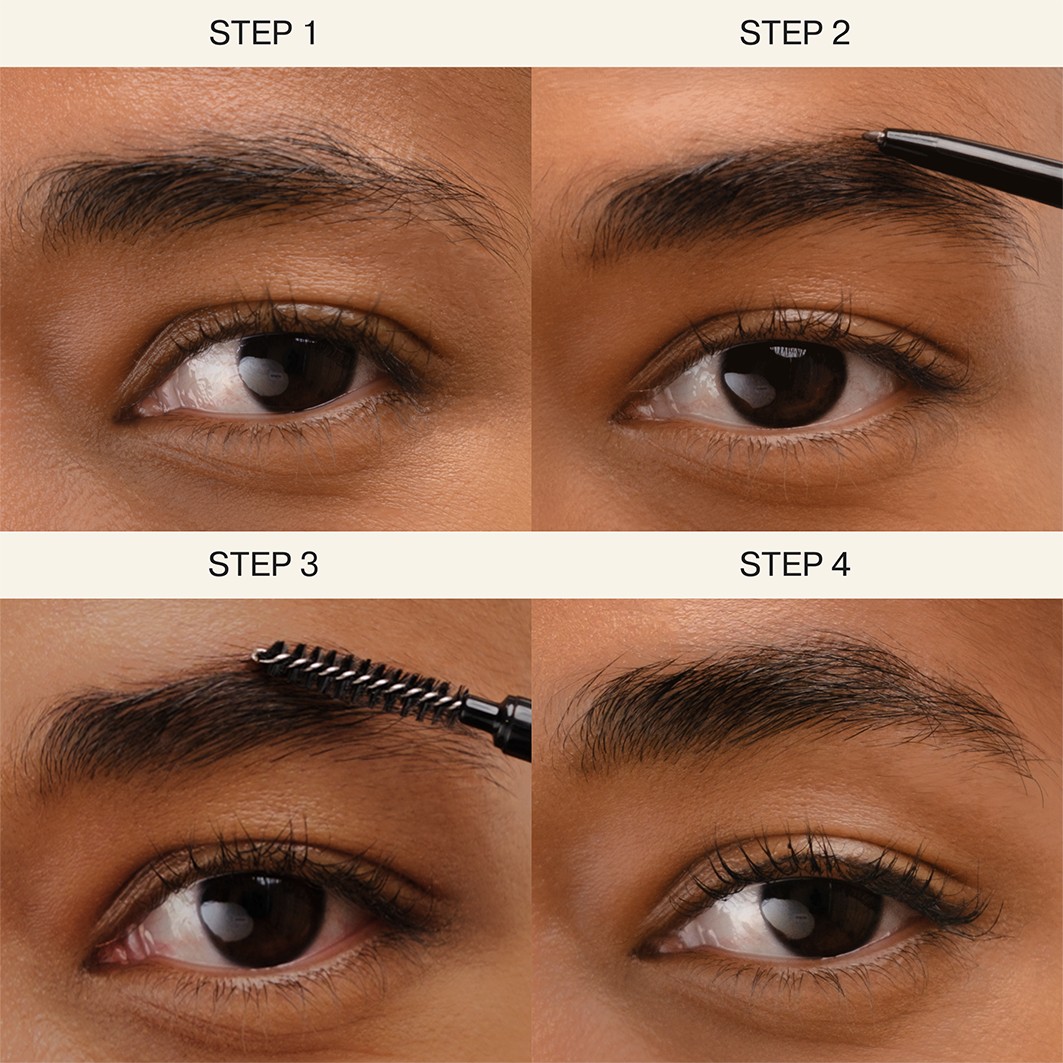 STEP 1

STEP 2

STEP 3

STEP 4