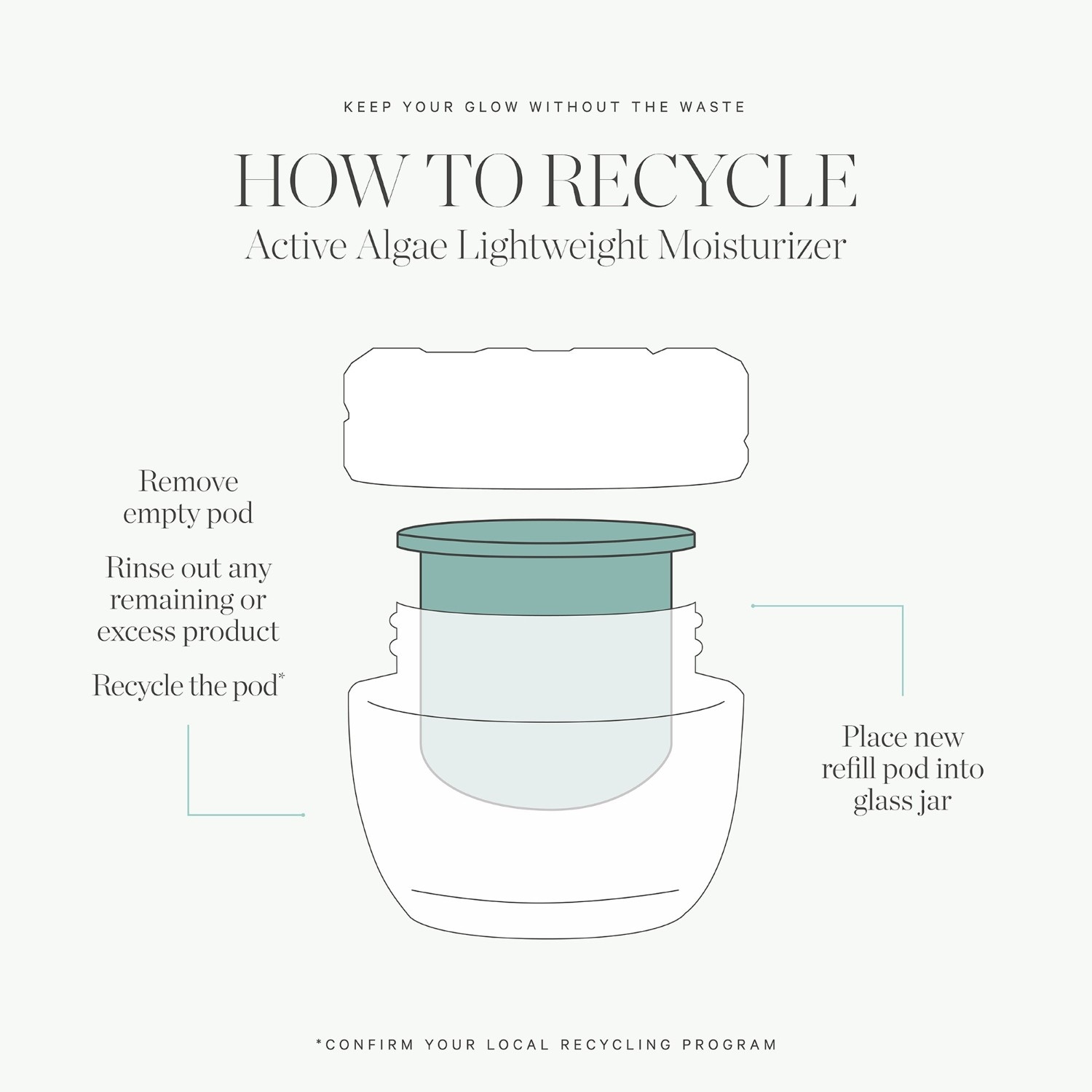 KEEP YOUR GLOW WITHOUT THE WASTE

HOW TO RECYCLE

Active Algae Lightweight Moisturizer

Remove empty pod

Rinse out any remaining or excess product

Recycle the pod*

Place new refill pod into glass jar

*CONFIRM YOUR LOCAL RECYCLING PROGRAM