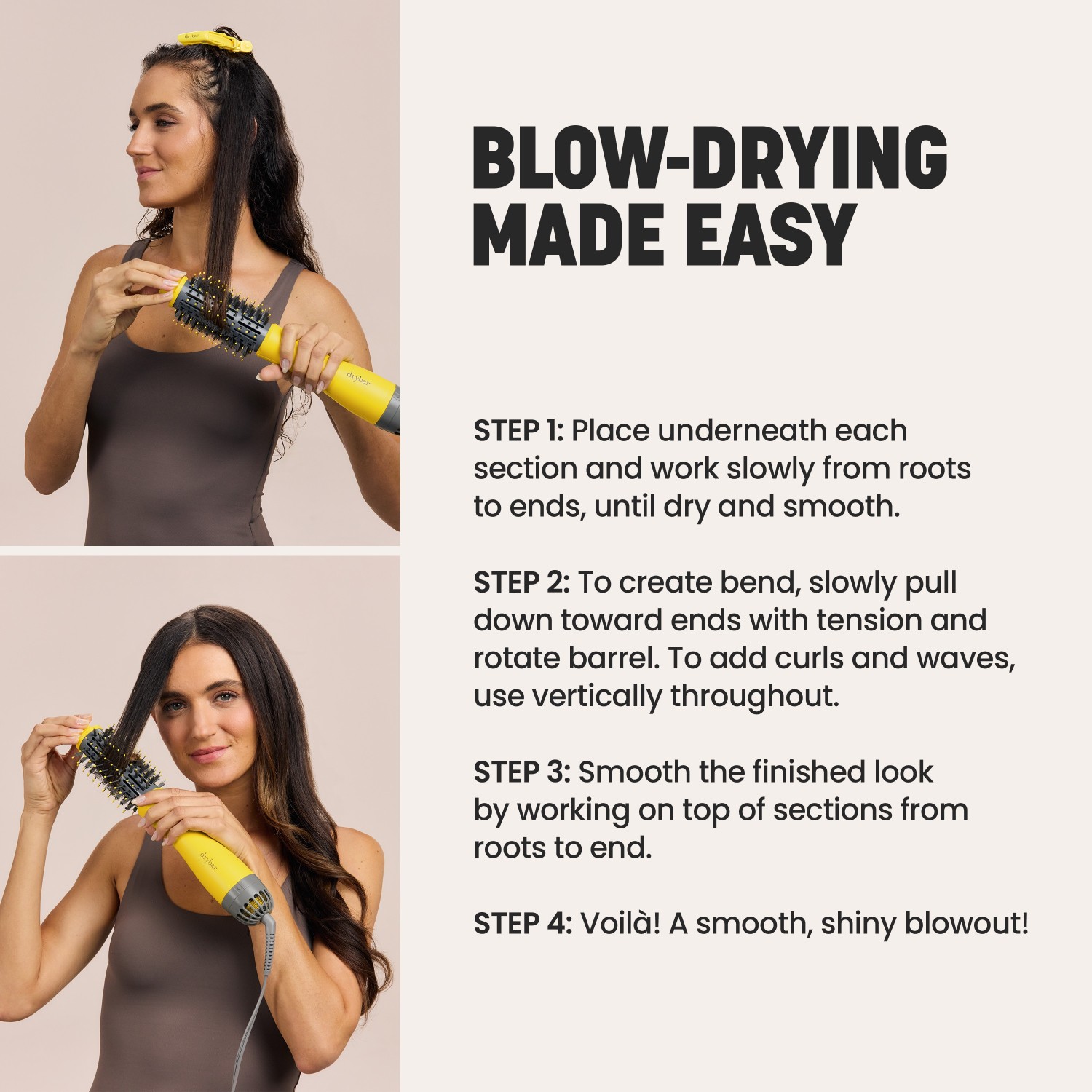 drybar

drybar

drybar

BLOW-DRYING MADE EASY

STEP 1: Place underneath each section and work slowly from roots to ends, until dry and smooth.

STEP 2: To create bend, slowly pull down toward ends with tension and rotate barrel. To add curls and waves, use vertically throughout.

STEP 3: Smooth the finished look by working on top of sections from roots to end.

STEP 4: Voilà! A smooth, shiny blowout!